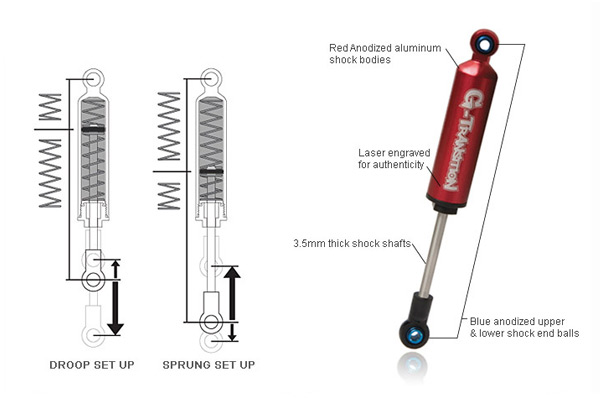 DROOP SET UP

SPRUNG SET UP

Red Anodized aluminum shock bodies

G-TRANSITION

Laser engraved for authenticity

3.5mm thick shock shafts

Blue anodized upper & lower shock end balls